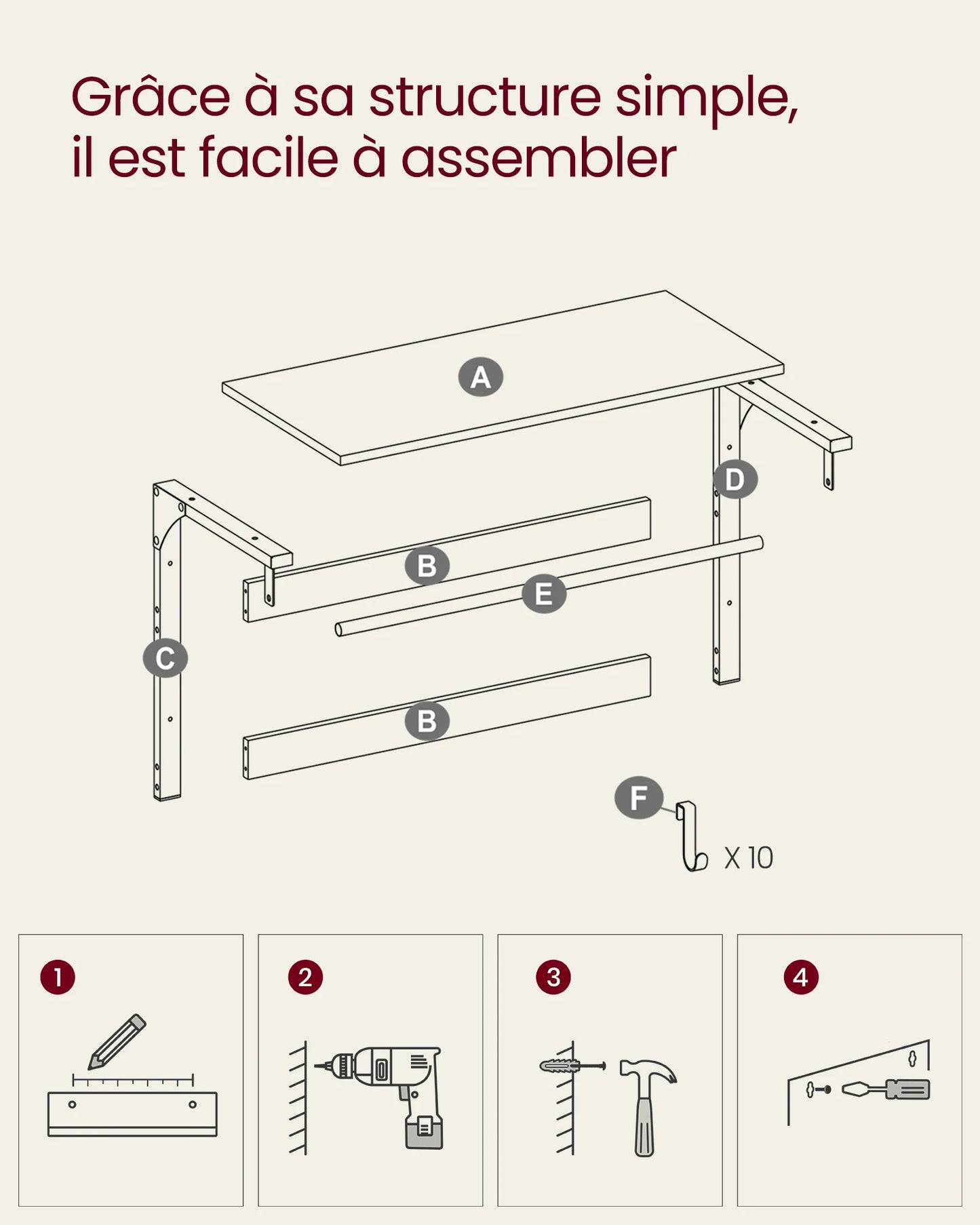 Grâce à sa structure simple, il est facile à assembler

A

D

B

E

C

B

F

X 10

1

2

3

4